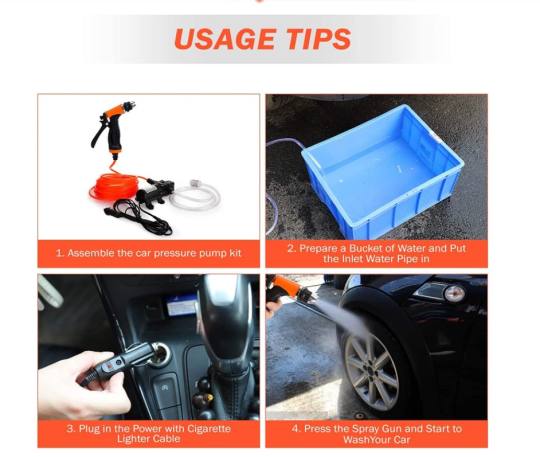 USAGE TIPS

1. Assemble the car pressure pump kit

2. Prepare a Bucket of Water and Put the Inlet Water Pipe in

3. Plug in the Power with Cigarette Lighter Cable

4. Press the Spray Gun and Start to WashYour Car